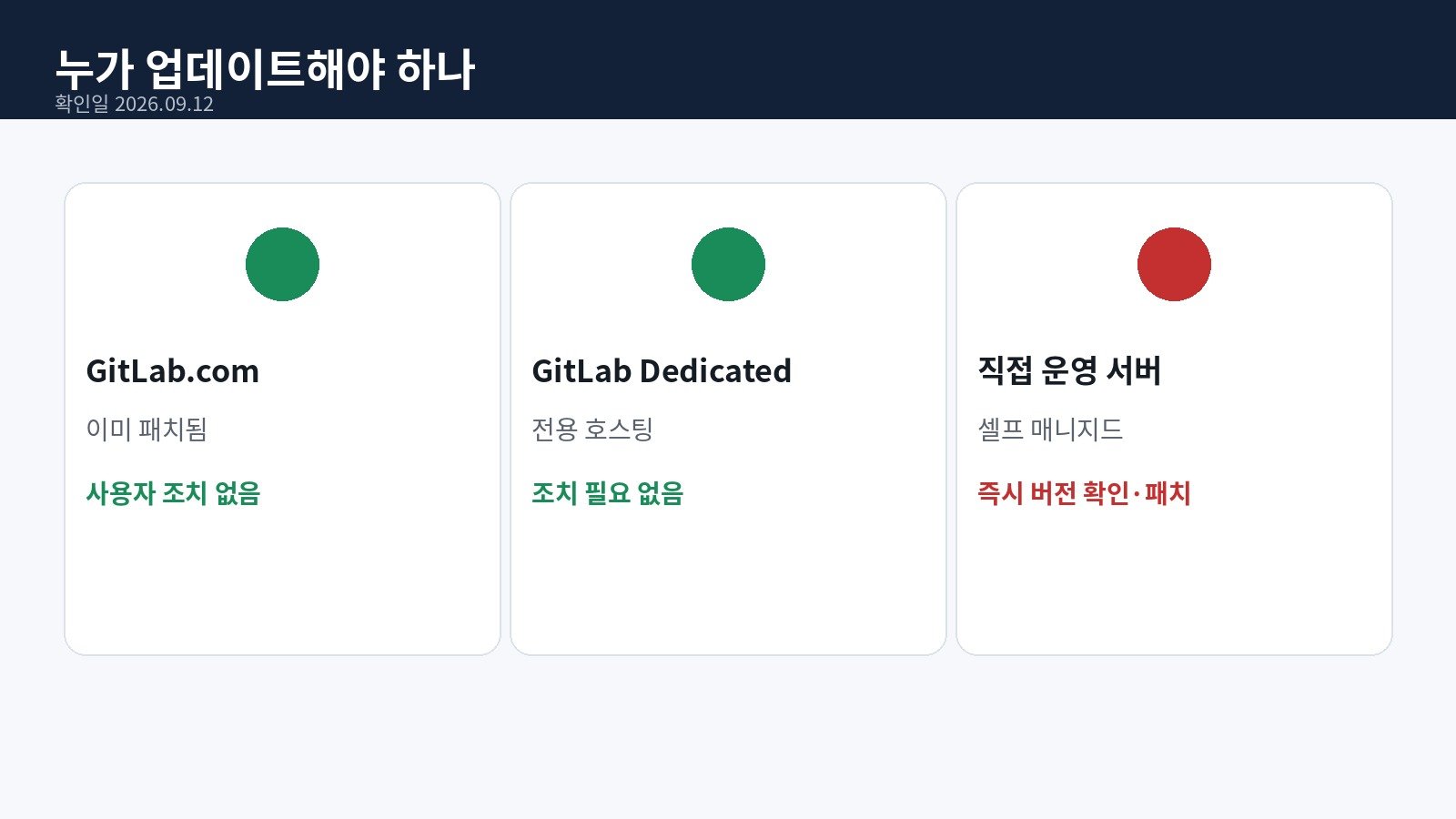 누가 업데이트해야 하나
확인일 2026.09.12

GitLab.com

이미 패치됨

사용자 조치 없음

GitLab Dedicated

전용 호스팅

조치 필요 없음

직접 운영 서버

셀프 매니지드

즉시 버전 확인·패치